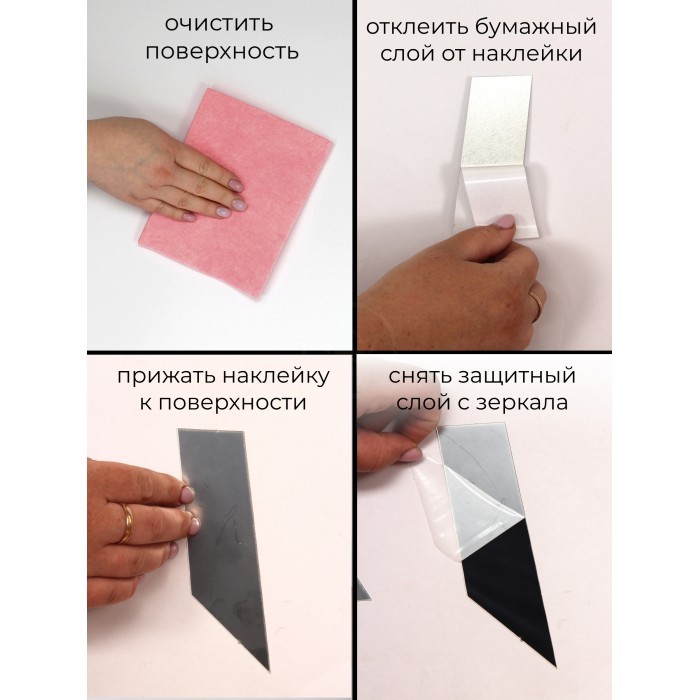 очистить поверхность

отклеить бумажный слой от наклейки

прижать наклейку к поверхности

снять защитный слой с зеркала